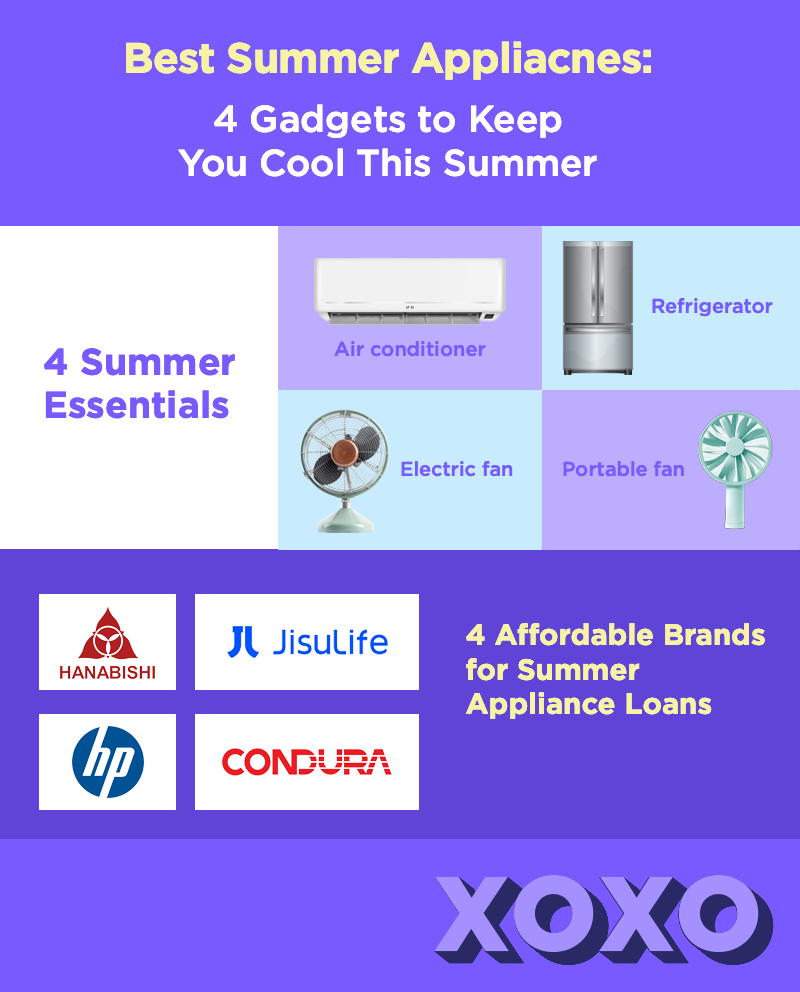 Best Summer Appliacnes:

4 Gadgets to Keep You Cool This Summer

4 Summer Essentials

Air conditioner

Refrigerator

Electric fan

Portable fan

HANABISHI

JisuLife

hp

CONDURA

4 Affordable Brands for Summer Appliance Loans

XOXO